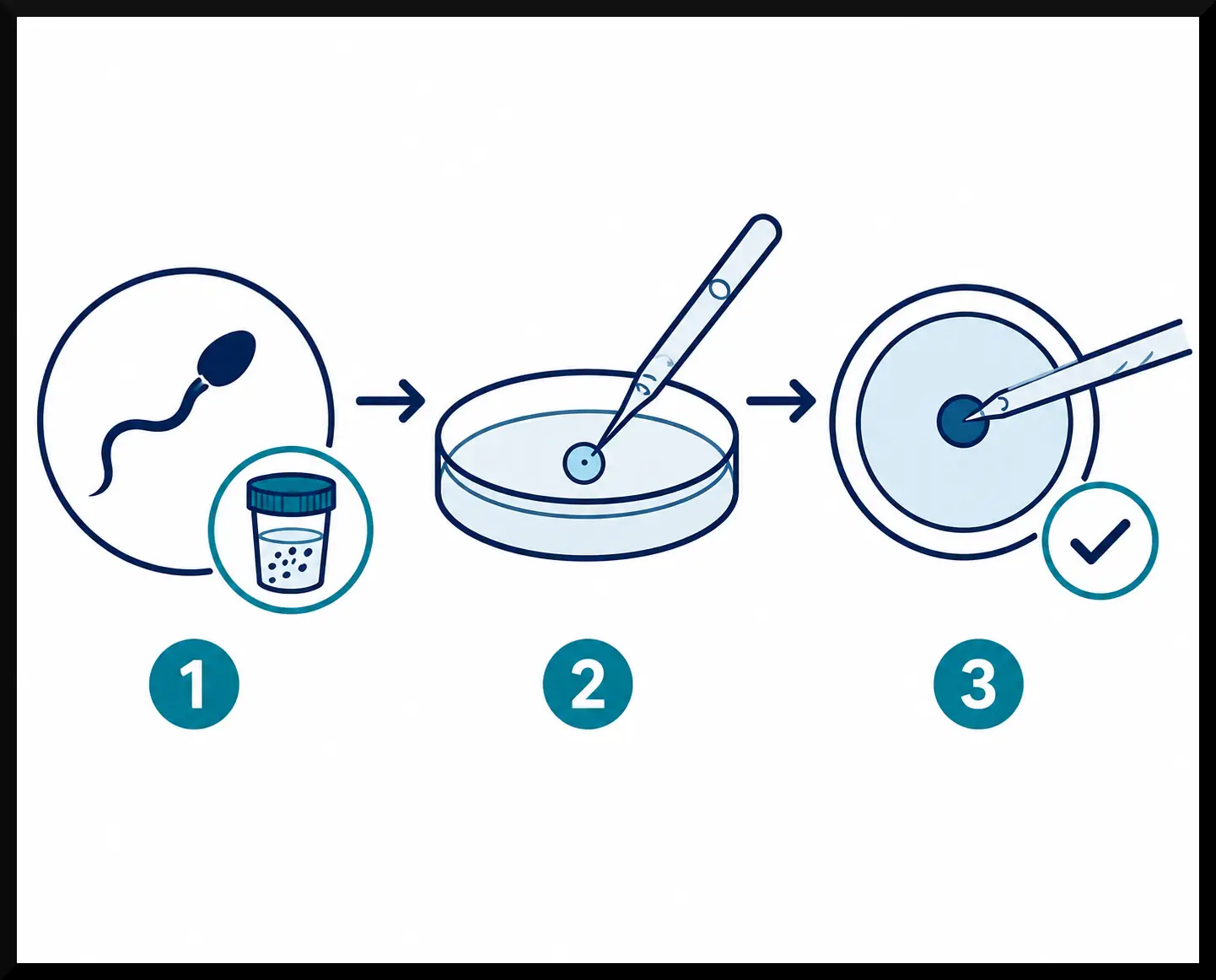 1
2
3